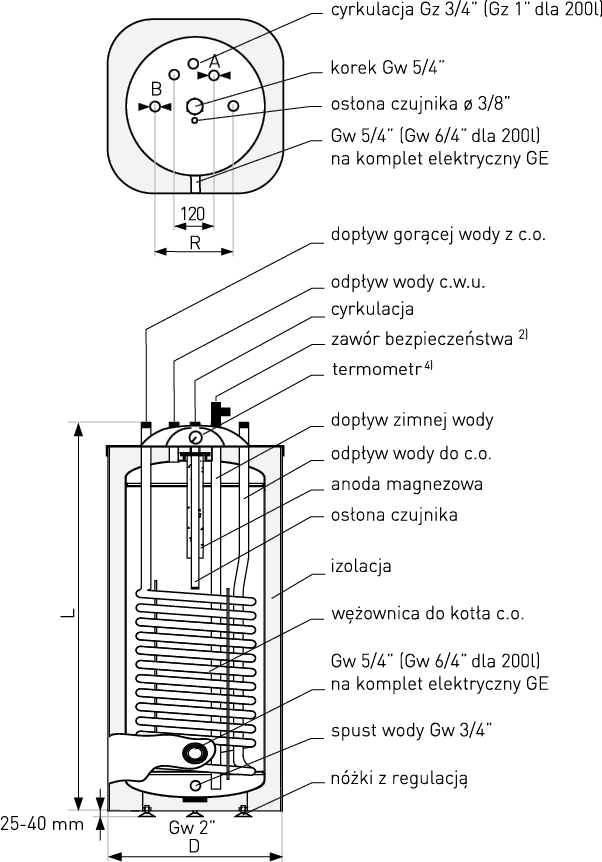 cyrkulacja Gz 3/4" (Gz 1" dla 200l)

korek Gw 5/4"

osłona czujnika ø 3/8"

Gw 5/4" (Gw 6/4" dla 200l) na komplet elektryczny GE

A

B

120

R

dopływ gorącej wody z c.o.

odpływ wody c.w.u.

cyrkulacja

zawór bezpieczeństwa $^{2)}$

termometr $^{4)}$

dopływ zimnej wody

odpływ wody do c.o.

anoda magnezowa

osłona czujnika

izolacja

wężownica do kotła c.o.

Gw 5/4" (Gw 6/4" dla 200l) na komplet elektryczny GE

spust wody Gw 3/4"

nóżki z regulacją

L

25-40 mm

Gw 2"

D